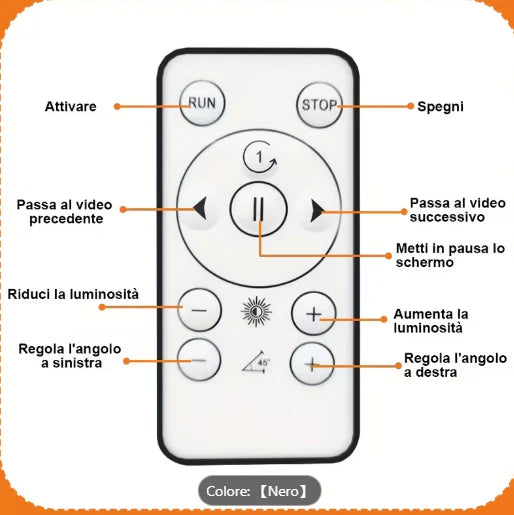 Attivare
RUN
STOP
Spegni
1
Passa al video precedente
Passa al video successivo
Metti in pausa lo schermo
Riduci la luminosità
Aumenta la luminosità
Regola l'angolo a sinistra
45°
Regola l'angolo a destra
Colore: 【Nero】